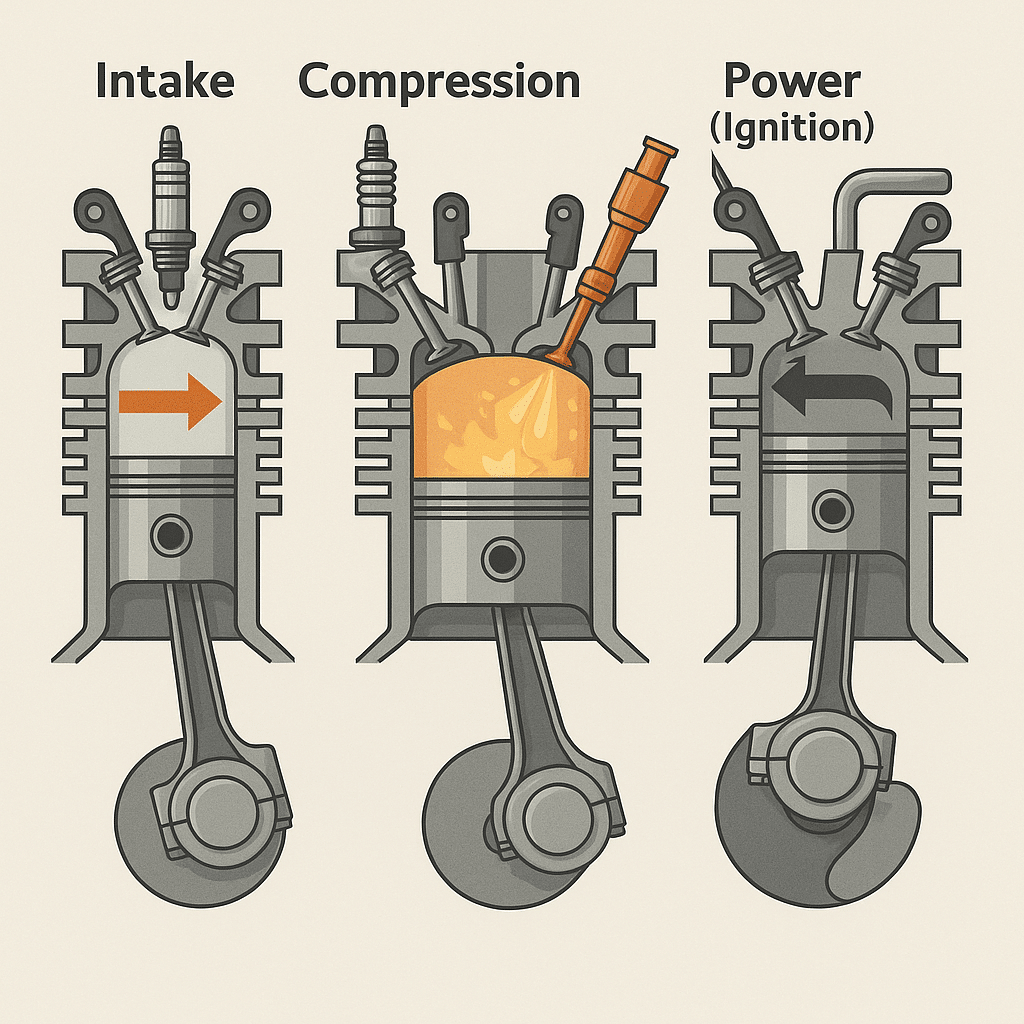 Intake

Compression

Power
(Ignition)