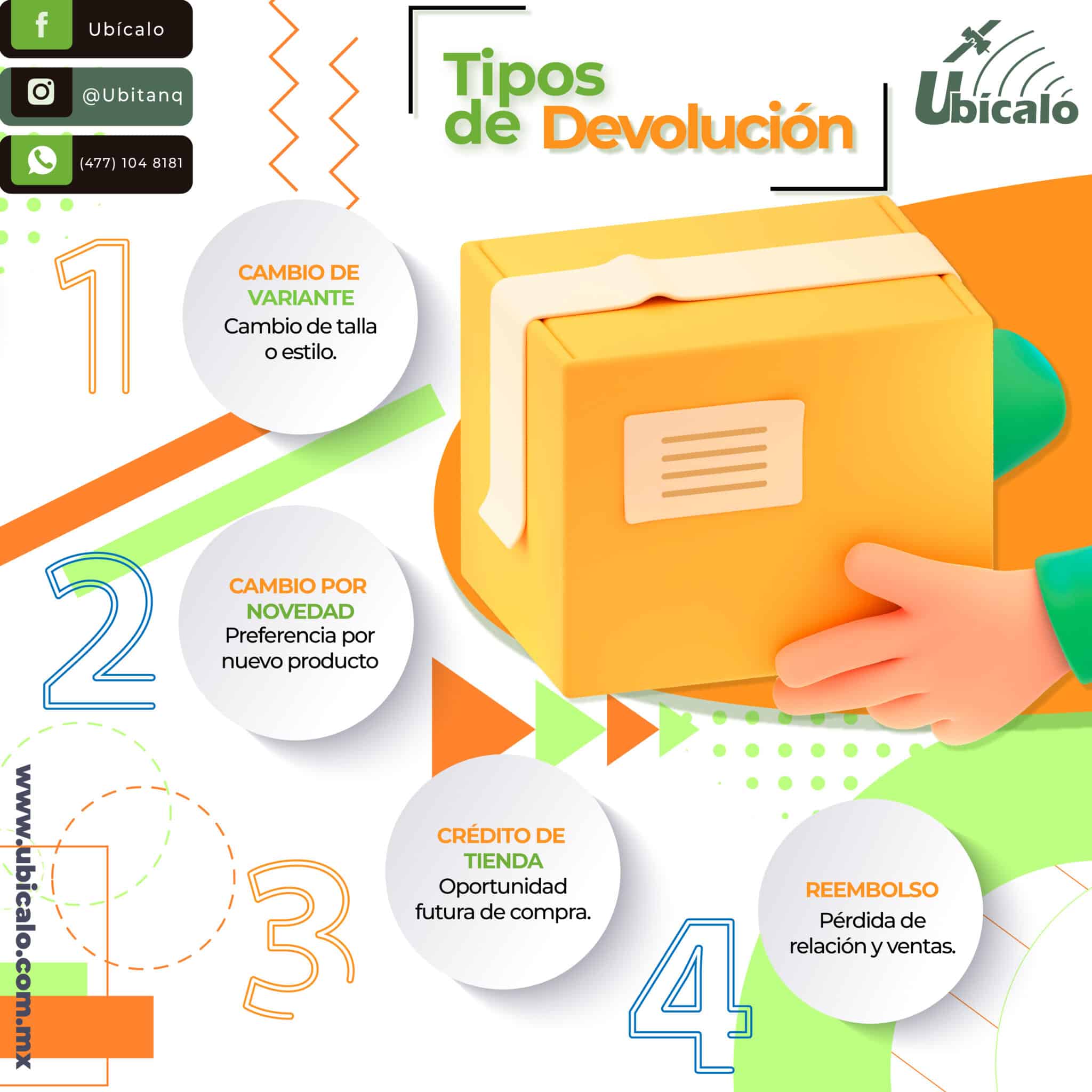 Ubícalo

@Ubitanq

(477) 104 8181

Tipos de Devolución

Ubícalo

1

CAMBIO DE VARIANTE
Cambio de talla o estilo.

2

CAMBIO POR NOVEDAD
Preferencia por nuevo producto

3

CRÉDITO DE TIENDA
Oportunidad futura de compra.

4

REEMBOLSO
Pérdida de relación y ventas.

www.ubicalo.com.mx